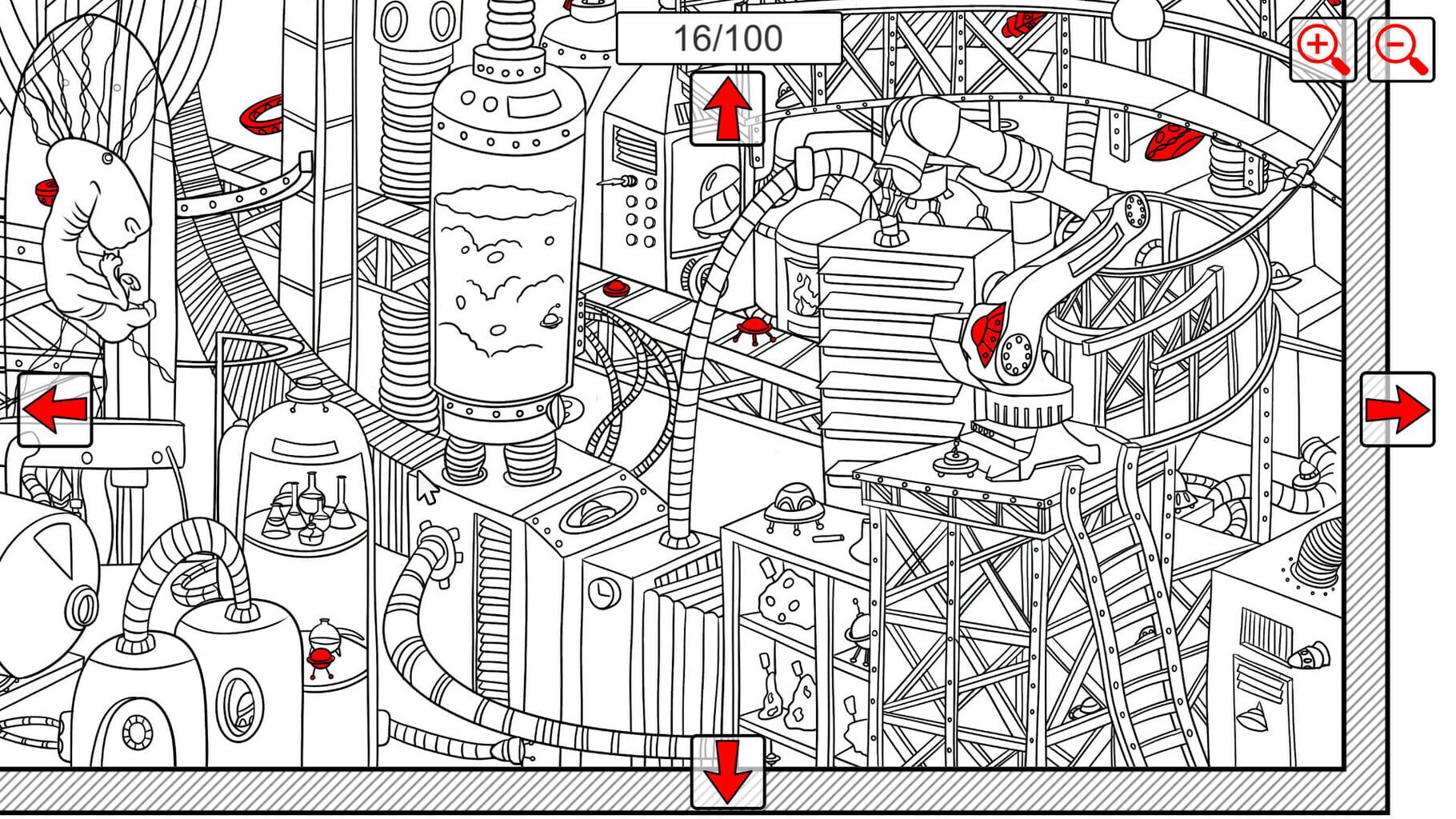 16/100